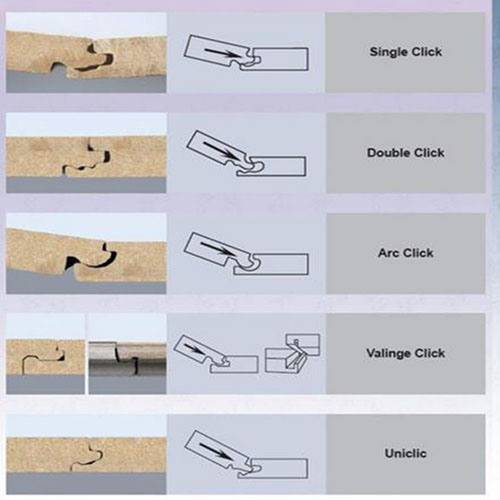 Single Click

Double Click

Arc Click

Valinge Click

Uniclic