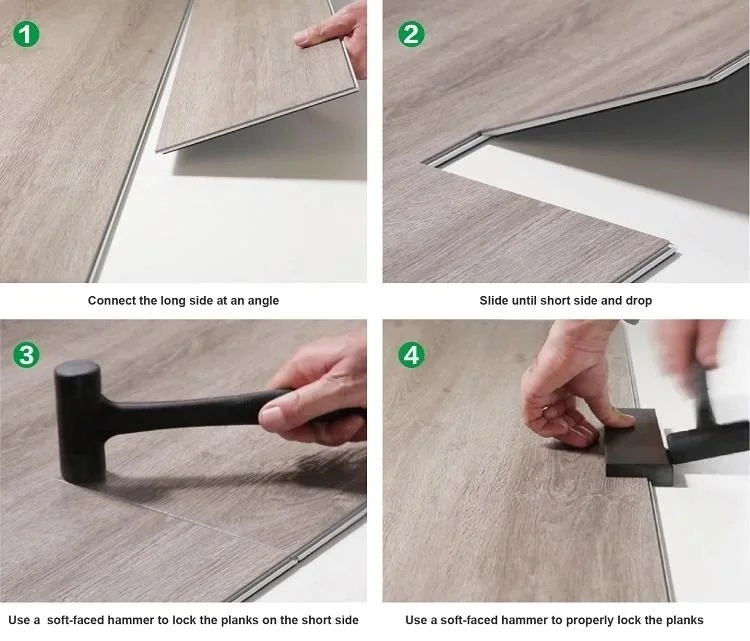 1

Connect the long side at an angle

2

Slide until short side and drop

3

Use a soft-faced hammer to lock the planks on the short side

4

Use a soft-faced hammer to properly lock the planks